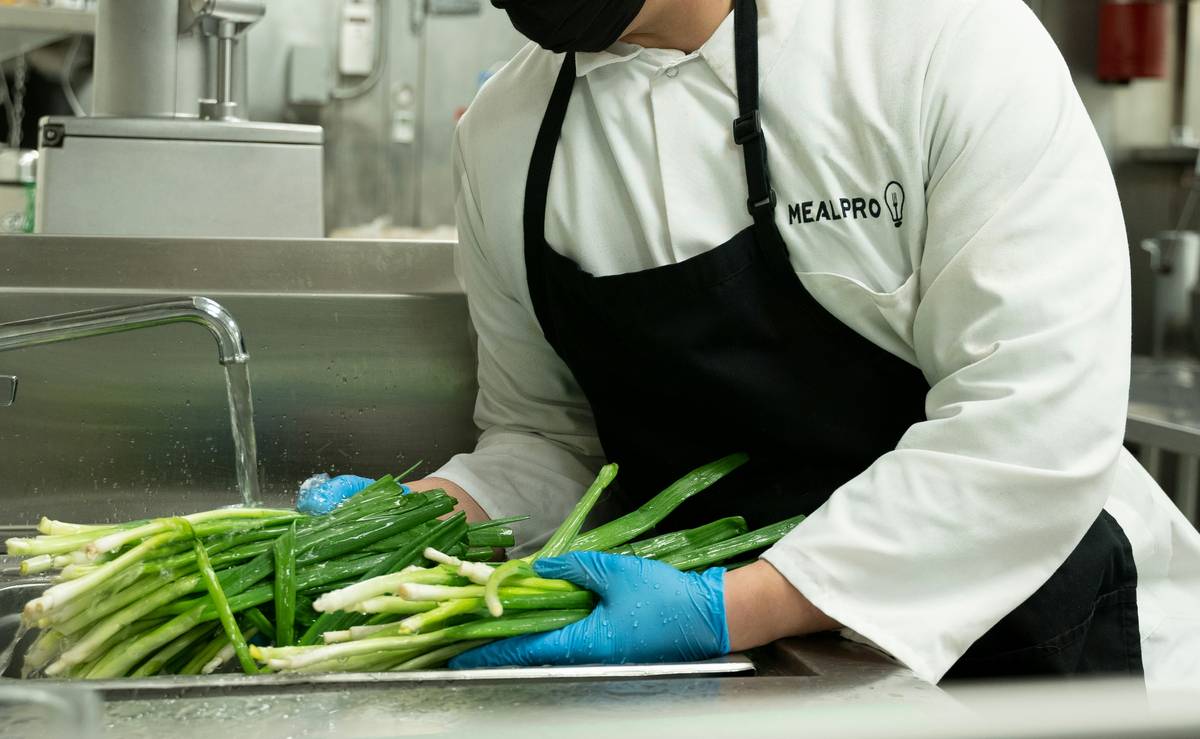 MEALPRO